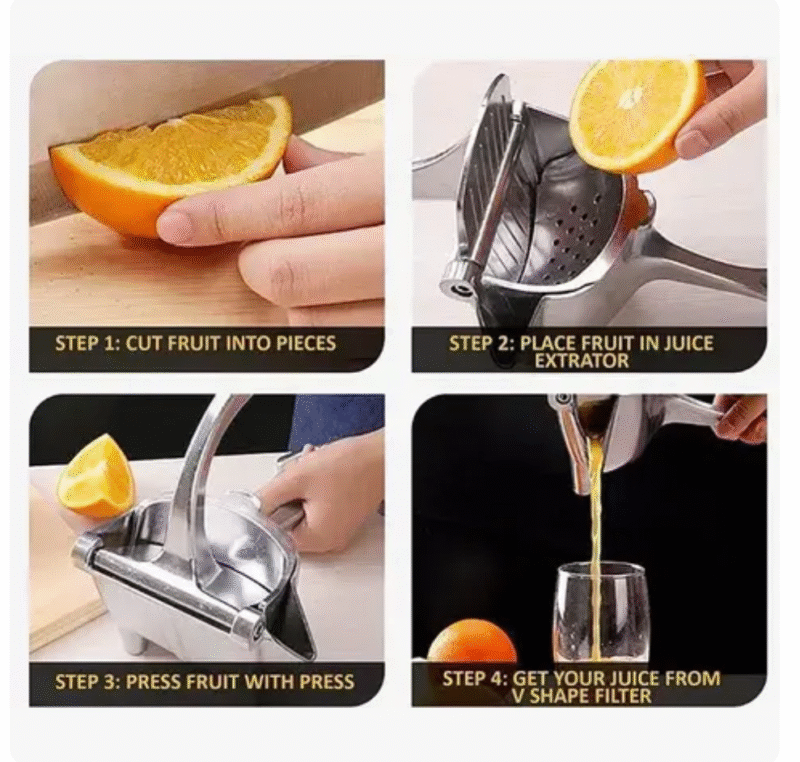 STEP 1: CUT FRUIT INTO PIECES

STEP 2: PLACE FRUIT IN JUICE EXTRATOR

STEP 3: PRESS FRUIT WITH PRESS

STEP 4: GET YOUR JUICE FROM V SHAPE FILTER