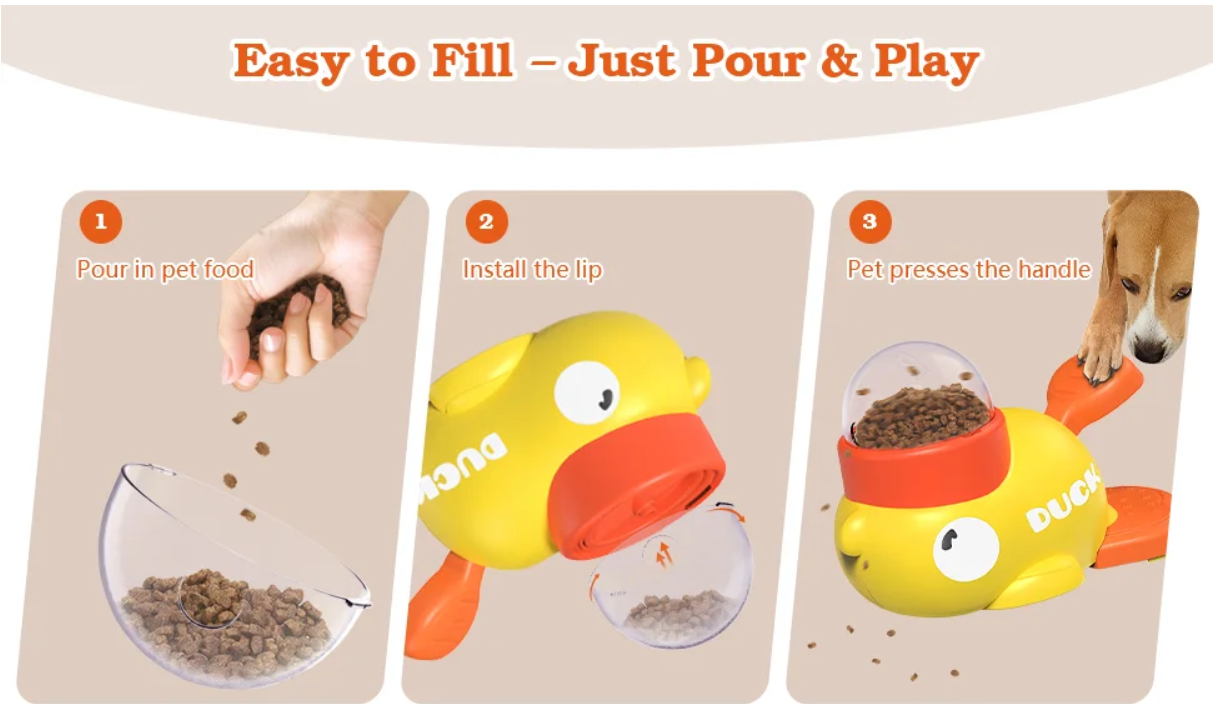 Easy to Fill – Just Pour & Play

1
Pour in pet food

2
Install the lip

DUCK

3
Pet presses the handle

DUCK