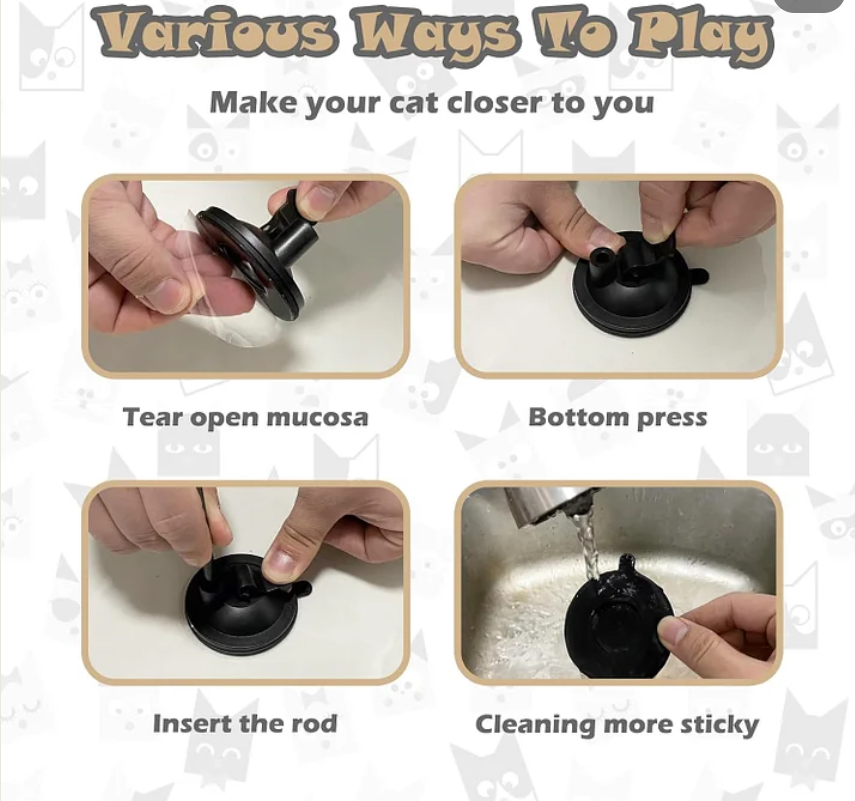 Various Ways To Play

Make your cat closer to you

Tear open mucosa

Bottom press

Insert the rod

Cleaning more sticky